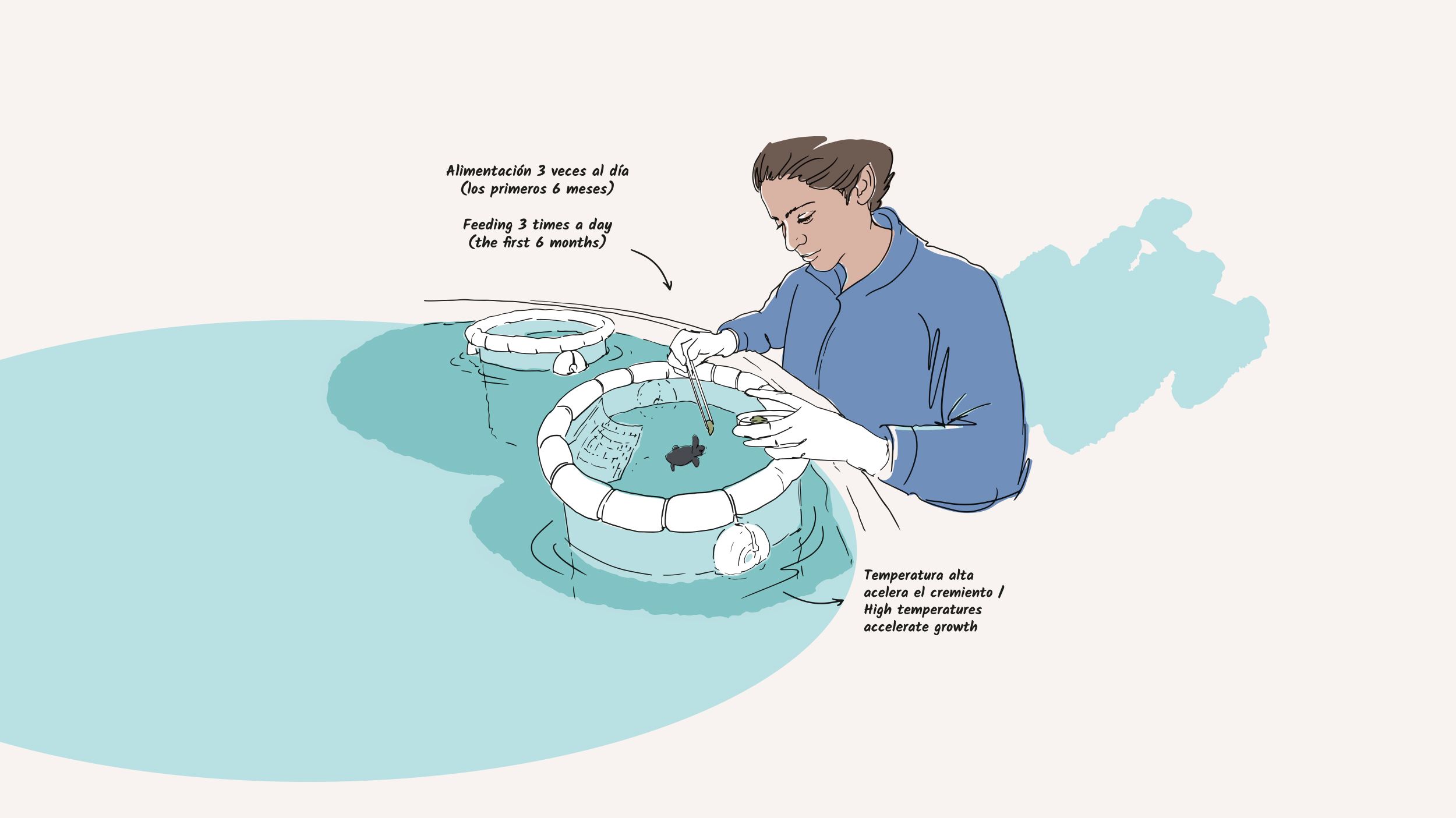 Alimentación 3 veces al día
(los primeros 6 meses)

Feeding 3 times a day
(the first 6 months)

Temperatura alta
acelera el cremiento /
High temperatures
accelerate growth